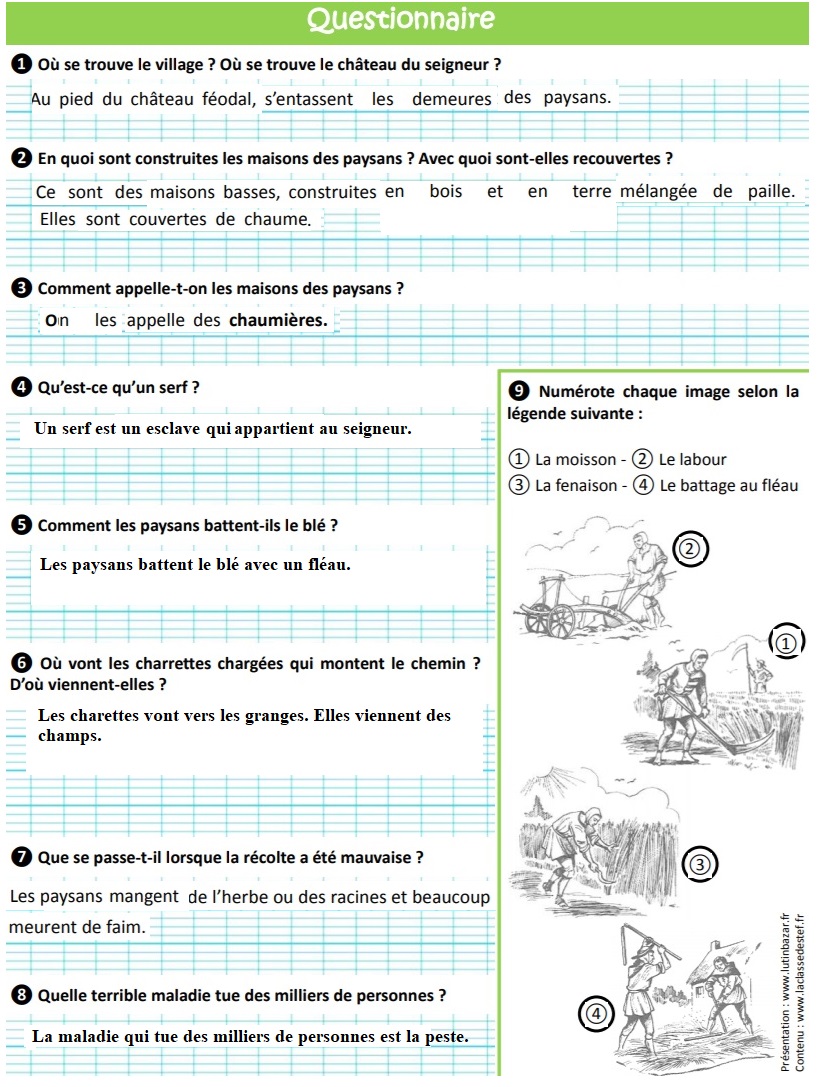 Questionnaire

❶ Où se trouve le village ? Où se trouve le château du seigneur ?

Au pied du château féodal, s'entassent les demeures des paysans.

❷ En quoi sont construites les maisons des paysans ? Avec quoi sont-elles recouvertes ?

Ce sont des maisons basses, construites en bois et en terre mélangée de paille. Elles sont couvertes de chaume.

❸ Comment appelle-t-on les maisons des paysans ?

On les appelle des chaumières.

❹ Qu'est-ce qu'un serf ?

Un serf est un esclave qui appartient au seigneur.

❺ Comment les paysans battent-ils le blé ?

Les paysans battent le blé avec un fléau.

❻ Où vont les charrettes chargées qui montent le chemin ? D'où viennent-elles ?

Les charettes vont vers les granges. Elles viennent des champs.

❼ Que se passe-t-il lorsque la récolte a été mauvaise ?

Les paysans mangent de l'herbe ou des racines et beaucoup meurent de faim.

❽ Quelle terrible maladie tue des milliers de personnes ?

La maladie qui tue des milliers de personnes est la peste.

❾ Numérote chaque image selon la légende suivante :

① La moisson - ② Le labour
③ La fenaison - ④ Le battage au fléau

②

①

③

④

Présentation : www.lutinbazar.fr
Contenu : www.laclassedestef.fr