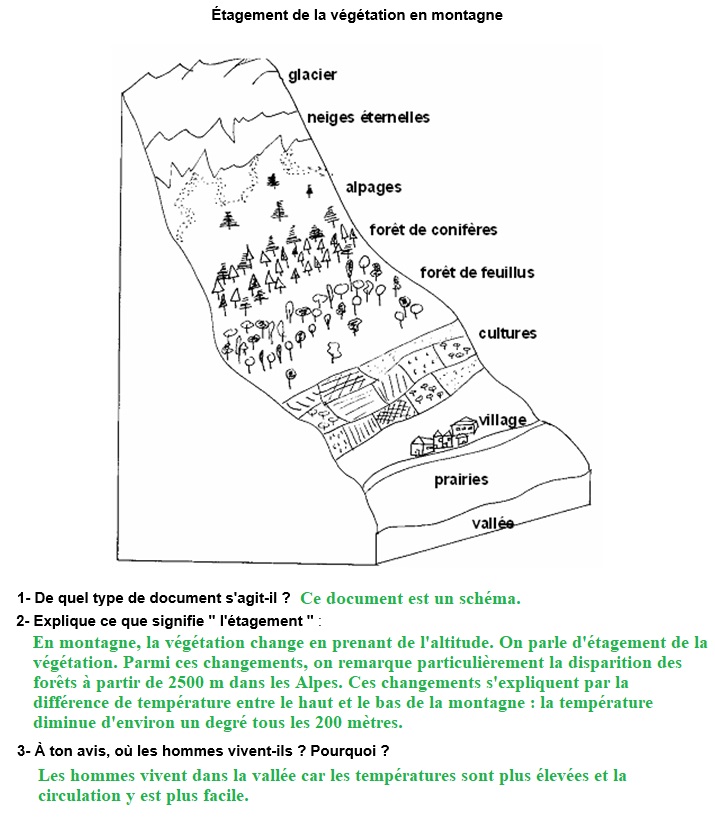 Étagement de la végétation en montagne

glacier

neiges éternelles

alpages

forêt de conifères

forêt de feuillus

cultures

village

prairies

vallée

1- De quel type de document s'agit-il ? Ce document est un schéma.

2- Explique ce que signifie " l'étagement " :

En montagne, la végétation change en prenant de l'altitude. On parle d'étagement de la végétation. Parmi ces changements, on remarque particulièrement la disparition des forêts à partir de 2500 m dans les Alpes. Ces changements s'expliquent par la différence de température entre le haut et le bas de la montagne : la température diminue d'environ un degré tous les 200 mètres.

3- À ton avis, où les hommes vivent-ils ? Pourquoi ?

Les hommes vivent dans la vallée car les températures sont plus élevées et la circulation y est plus facile.