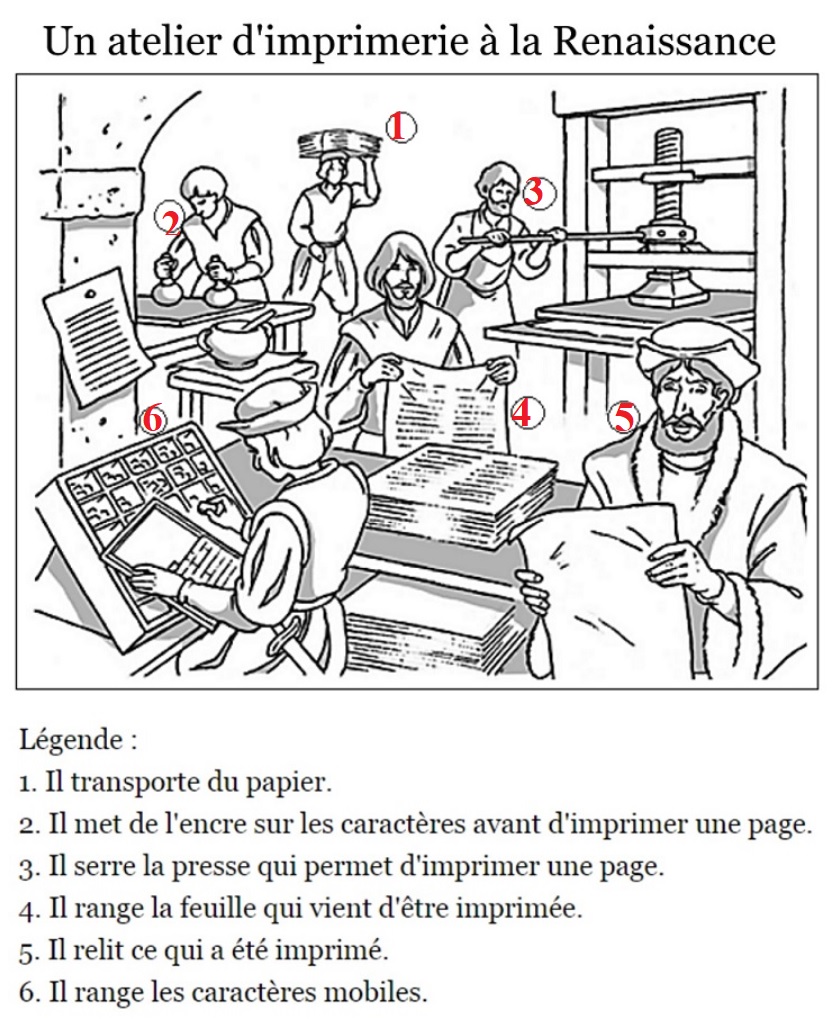 Un atelier d'imprimerie à la Renaissance

1
2
3
4
5
6

Légende :
1. Il transporte du papier.
2. Il met de l'encre sur les caractères avant d'imprimer une page.
3. Il serre la presse qui permet d'imprimer une page.
4. Il range la feuille qui vient d'être imprimée.
5. Il relit ce qui a été imprimé.
6. Il range les caractères mobiles.