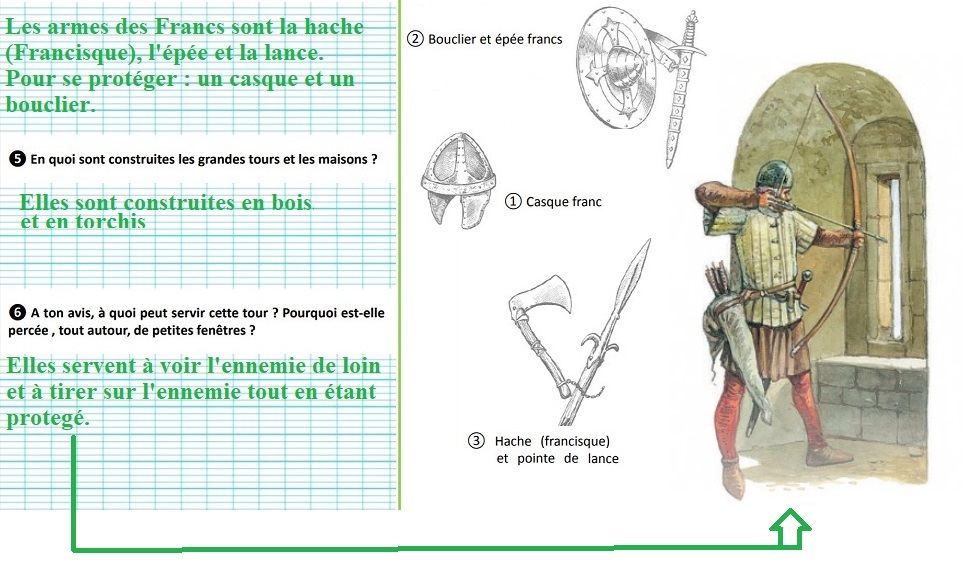 Les armes des Francs sont la hache (Francisque), l'épée et la lance. Pour se protéger : un casque et un bouclier.

❺ En quoi sont construites les grandes tours et les maisons ?

Elles sont construites en bois et en torchis

❻ A ton avis, à quoi peut servir cette tour ? Pourquoi est-elle percée , tout autour, de petites fenêtres ?

Elles servent à voir l'ennemie de loin et à tirer sur l'ennemie tout en étant protegé.

② Bouclier et épée francs

① Casque franc

③ Hache (francisque) et pointe de lance