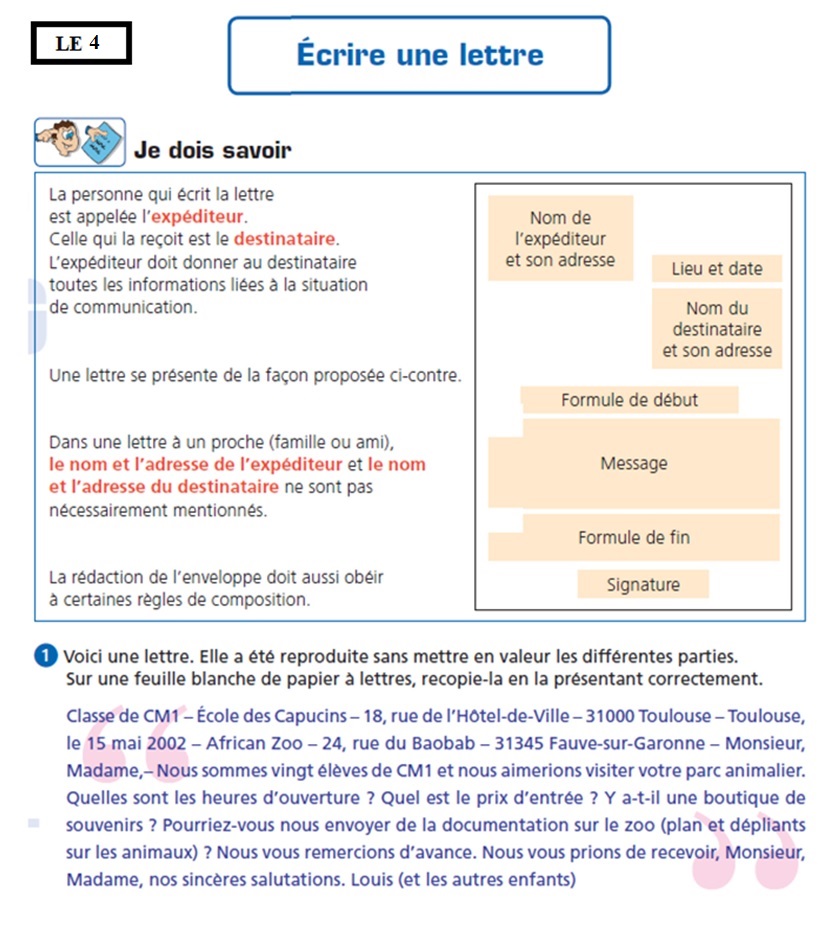 LE 4

Écrire une lettre

Je dois savoir

La personne qui écrit la lettre est appelée l'expéditeur. Celle qui la reçoit est le destinataire. L'expéditeur doit donner au destinataire toutes les informations liées à la situation de communication.

Une lettre se présente de la façon proposée ci-contre.

Dans une lettre à un proche (famille ou ami), le nom et l'adresse de l'expéditeur et le nom et l'adresse du destinataire ne sont pas nécessairement mentionnés.

La rédaction de l'enveloppe doit aussi obéir à certaines règles de composition.

Nom de l'expéditeur et son adresse

Lieu et date

Nom du destinataire et son adresse

Formule de début

Message

Formule de fin

Signature

1 Voici une lettre. Elle a été reproduite sans mettre en valeur les différentes parties. Sur une feuille blanche de papier à lettres, recopie-la en la présentant correctement.

Classe de CM1 – École des Capucins – 18, rue de l'Hôtel-de-Ville – 31000 Toulouse – Toulouse, le 15 mai 2002 – African Zoo – 24, rue du Baobab – 31345 Fauve-sur-Garonne – Monsieur, Madame,– Nous sommes vingt élèves de CM1 et nous aimerions visiter votre parc animalier. Quelles sont les heures d'ouverture ? Quel est le prix d'entrée ? Y a-t-il une boutique de souvenirs ? Pourriez-vous nous envoyer de la documentation sur le zoo (plan et dépliants sur les animaux) ? Nous vous remercions d'avance. Nous vous prions de recevoir, Monsieur, Madame, nos sincères salutations. Louis (et les autres enfants)