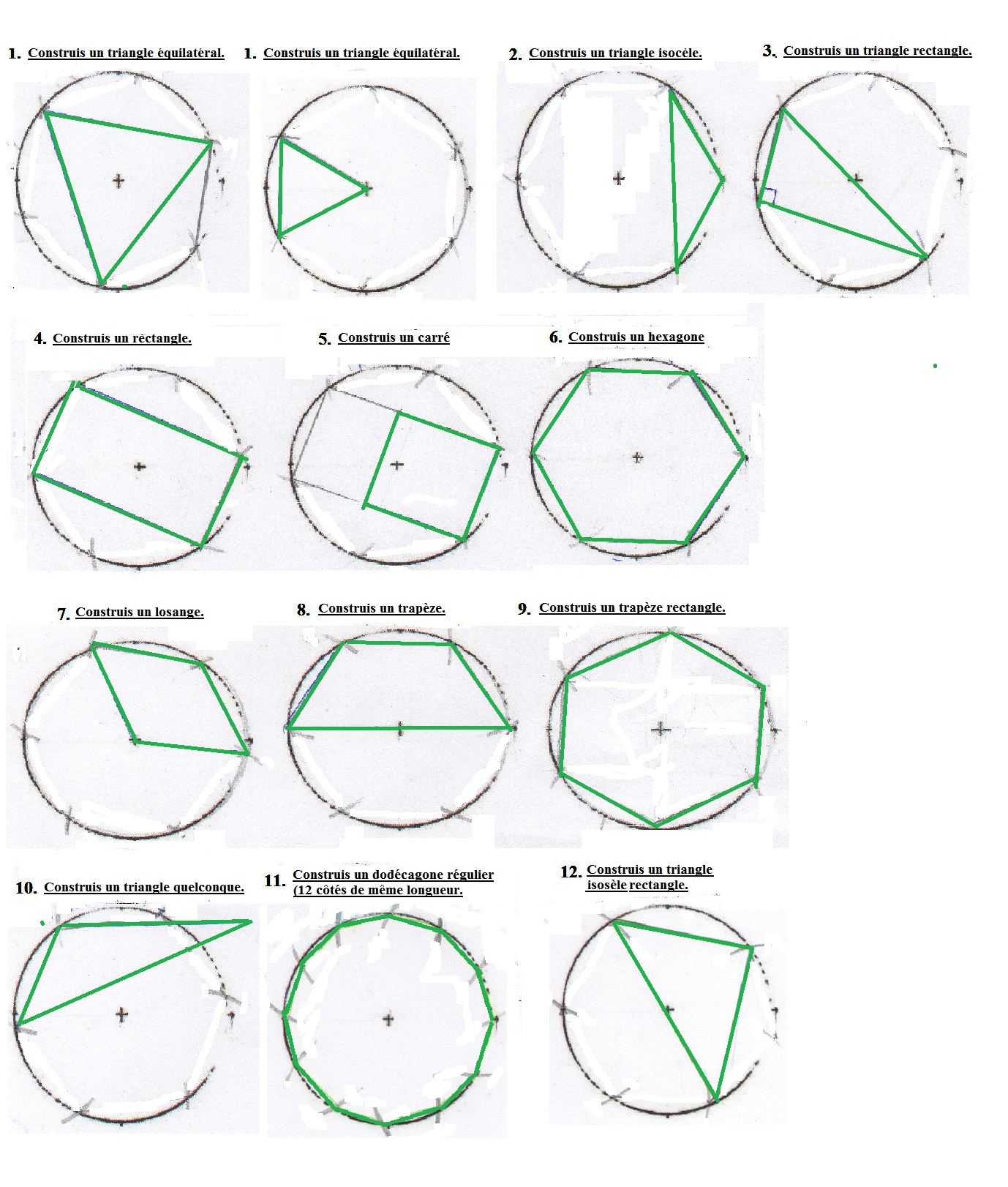 1. Construis un triangle équilatéral.

1. Construis un triangle équilatéral.

2. Construis un triangle isocèle.

3. Construis un triangle rectangle.

4. Construis un réctangle.

5. Construis un carré

6. Construis un hexagone

7. Construis un losange.

8. Construis un trapèze.

9. Construis un trapèze rectangle.

10. Construis un triangle quelconque.

11. Construis un dodécagone régulier (12 côtés de même longueur.

12. Construis un triangle isosèle rectangle.