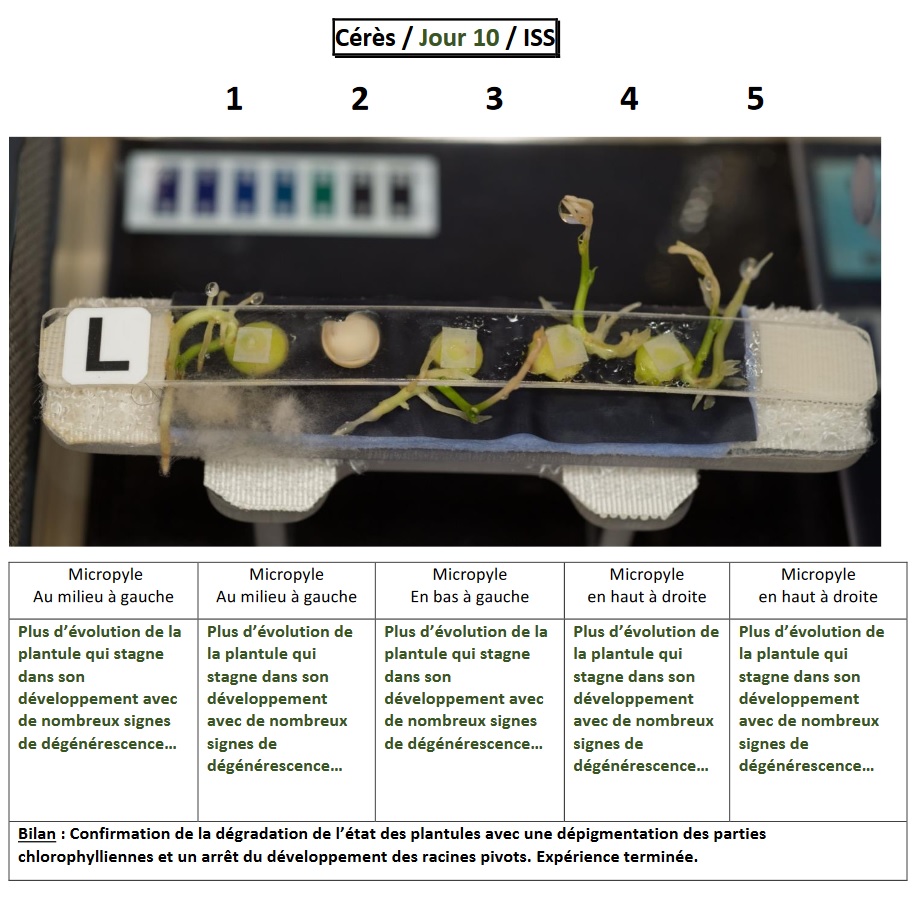 Cérès / Jour 10 / ISS

1 2 3 4 5

L

| Micropyle Au milieu à gauche | Micropyle Au milieu à gauche | Micropyle En bas à gauche | Micropyle en haut à droite | Micropyle en haut à droite |
|---|---|---|---|---|
| Plus d'évolution de la plantule qui stagne dans son développement avec de nombreux signes de dégénérescence… | Plus d'évolution de la plantule qui stagne dans son développement avec de nombreux signes de dégénérescence… | Plus d'évolution de la plantule qui stagne dans son développement avec de nombreux signes de dégénérescence… | Plus d'évolution de la plantule qui stagne dans son développement avec de nombreux signes de dégénérescence… | Plus d'évolution de la plantule qui stagne dans son développement avec de nombreux signes de dégénérescence… |

Bilan : Confirmation de la dégradation de l'état des plantules avec une dépigmentation des parties chlorophylliennes et un arrêt du développement des racines pivots. Expérience terminée.