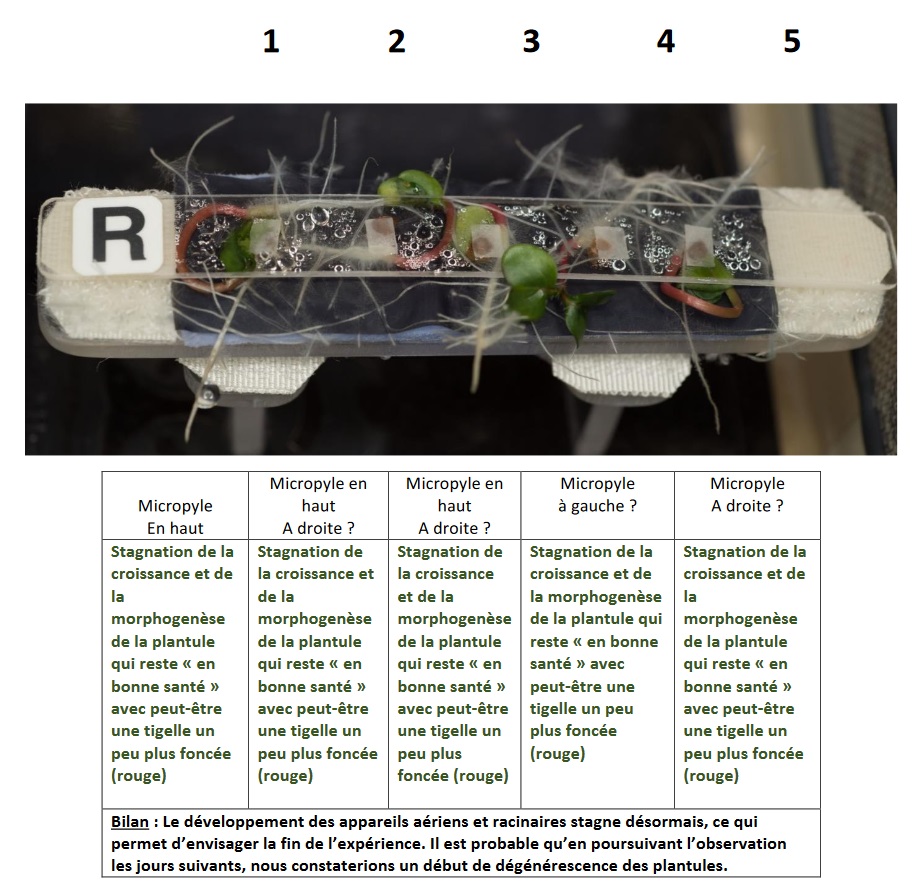 1 2 3 4 5

R

| Micropyle En haut | Micropyle en haut A droite ? | Micropyle en haut A droite ? | Micropyle à gauche ? | Micropyle A droite ? |
|---|---|---|---|---|
| Stagnation de la croissance et de la morphogenèse de la plantule qui reste « en bonne santé » avec peut-être une tigelle un peu plus foncée (rouge) | Stagnation de la croissance et de la morphogenèse de la plantule qui reste « en bonne santé » avec peut-être une tigelle un peu plus foncée (rouge) | Stagnation de la croissance et de la morphogenèse de la plantule qui reste « en bonne santé » avec peut-être une tigelle un peu plus foncée (rouge) | Stagnation de la croissance et de la morphogenèse de la plantule qui reste « en bonne santé » avec peut-être une tigelle un peu plus foncée (rouge) | Stagnation de la croissance et de la morphogenèse de la plantule qui reste « en bonne santé » avec peut-être une tigelle un peu plus foncée (rouge) |

Bilan : Le développement des appareils aériens et racinaires stagne désormais, ce qui permet d'envisager la fin de l'expérience. Il est probable qu'en poursuivant l'observation les jours suivants, nous constaterions un début de dégénérescence des plantules.